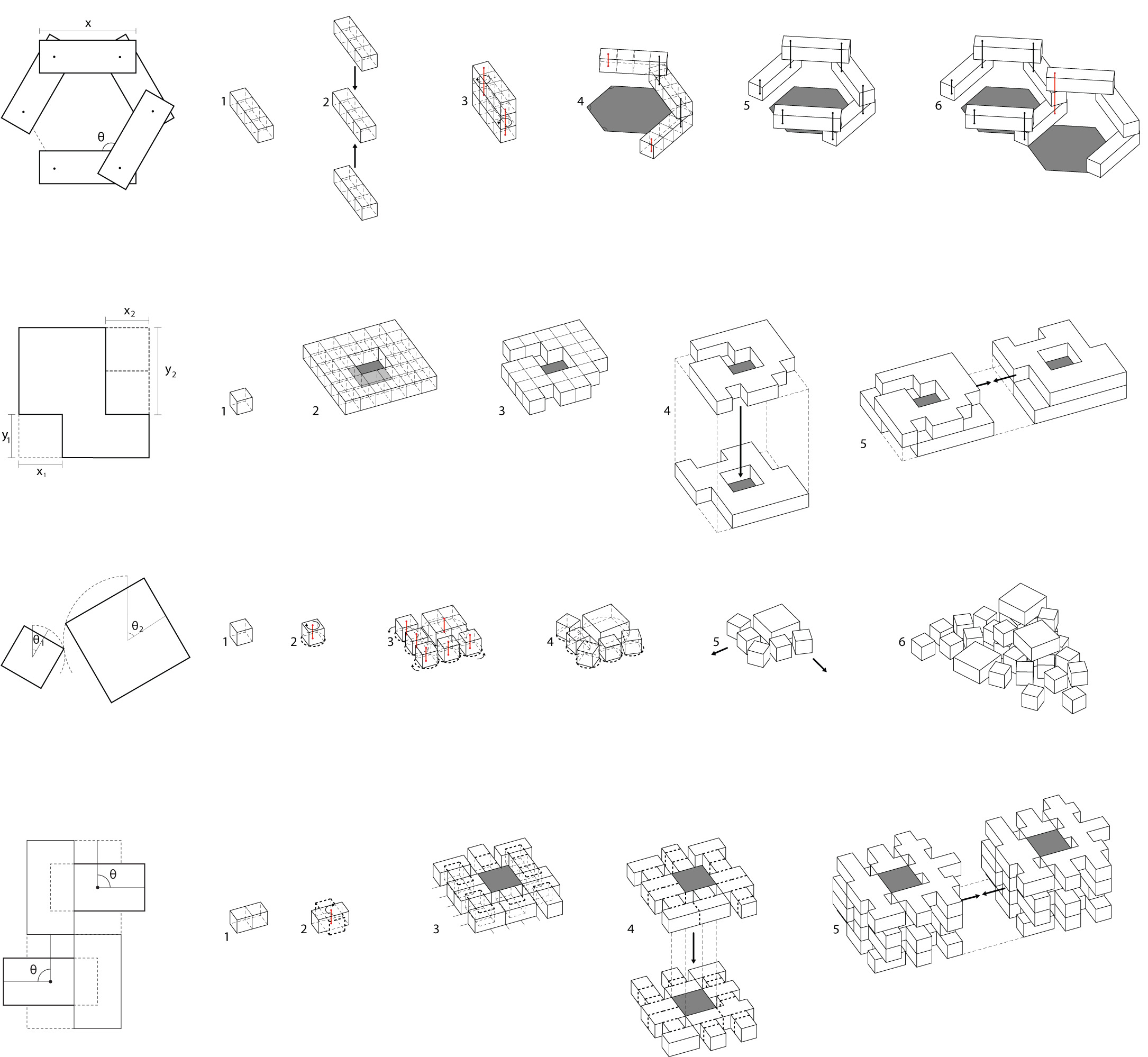 x

θ

1

2

3

4

5

6

$x_2$

$y_2$

$y_1$

$x_1$

1

2

3

4

5

$θ_1$

$θ_2$

1

2

3

4

5

6

θ

θ

1

2

3

4

5